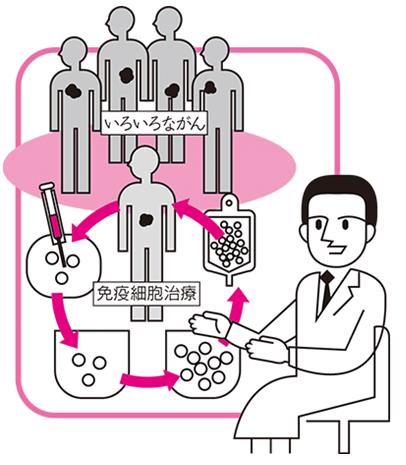 いろいろながん

免疫細胞治療